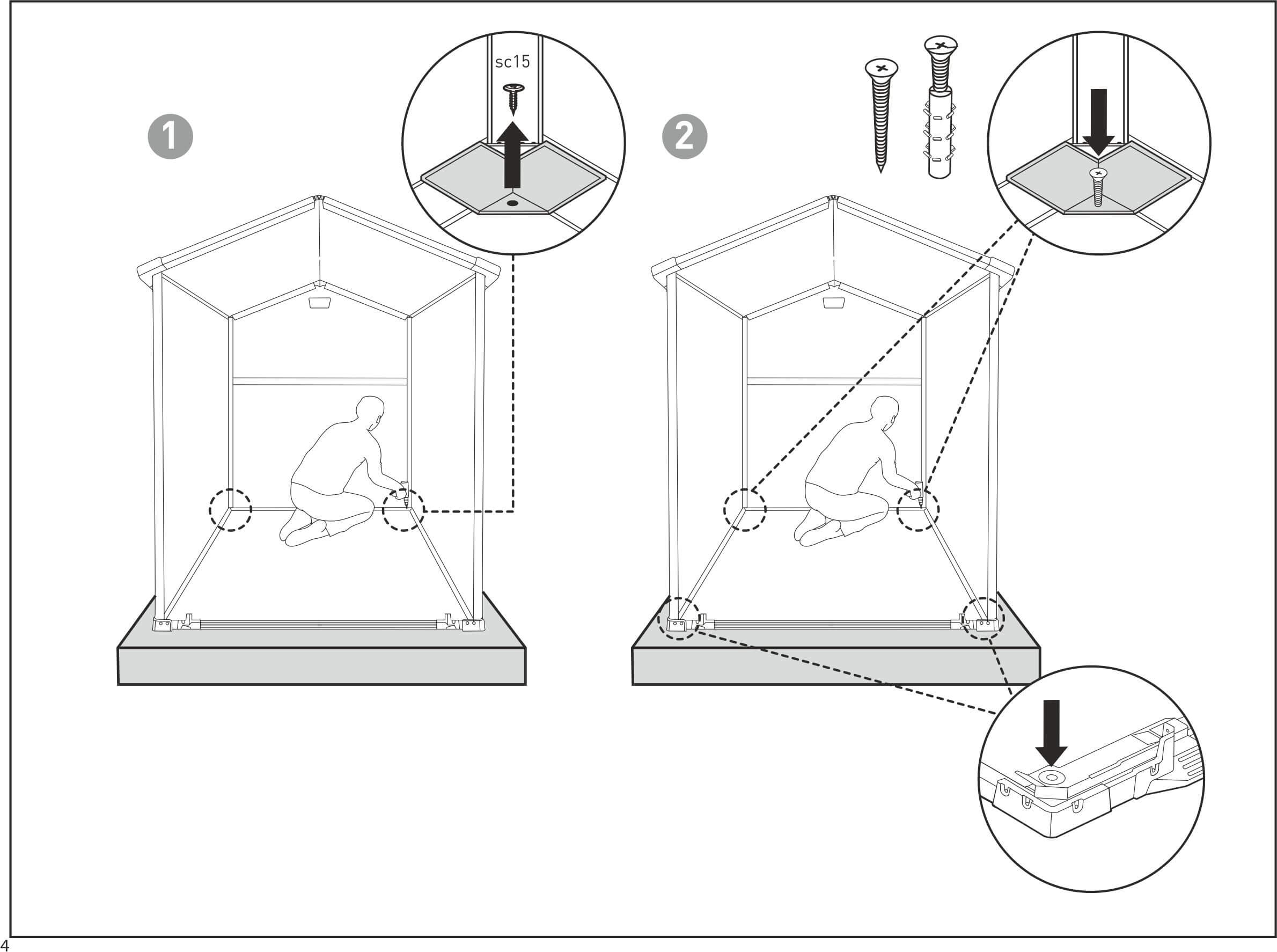 1

sc15

2

4