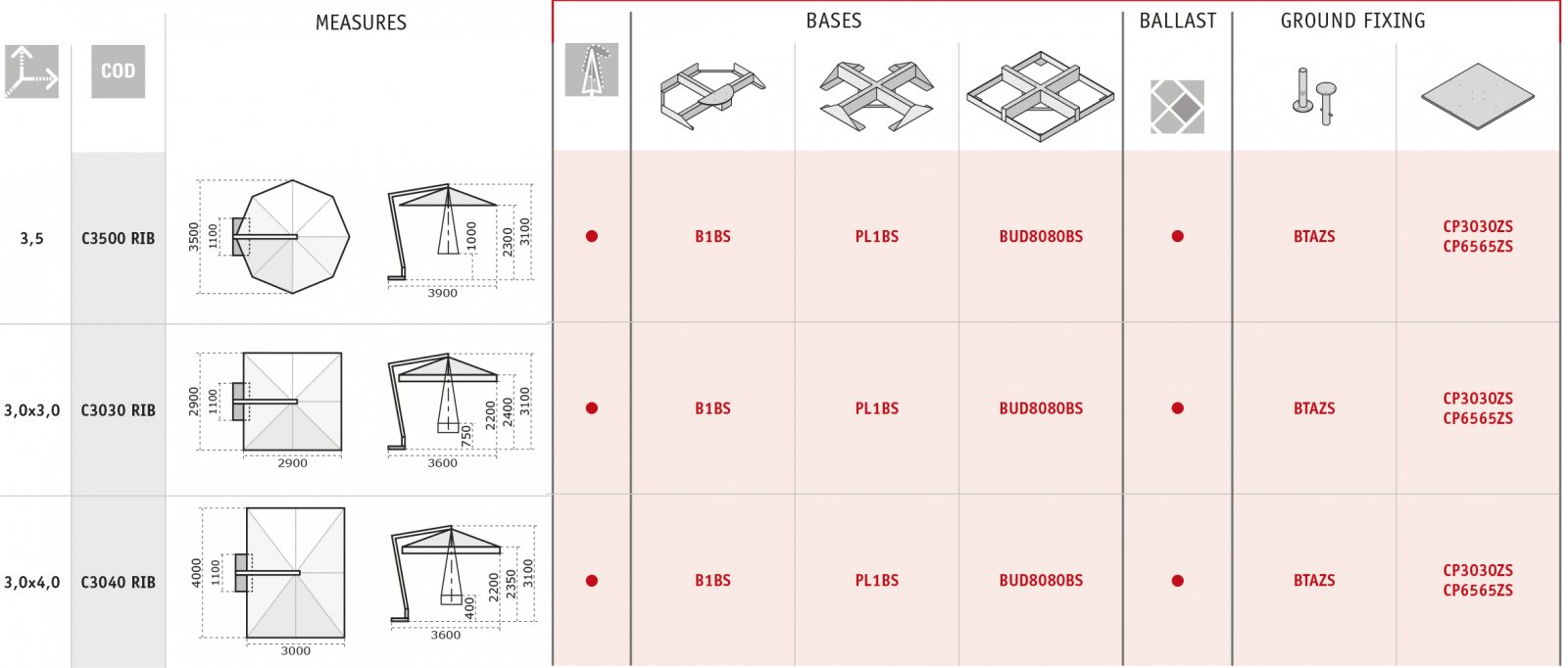 |  | COD | MEASURES |  | BASES |  |  | BALLAST | GROUND FIXING |  |
|---|---|---|---|---|---|---|---|---|---|
| 3,5 | C3500 RIB | 3500 1100 1000 2300 3100 3900 | ● | B1BS | PL1BS | BUD8080BS | ● | BTAZS | CP3030ZS CP6565ZS |
| 3,0x3,0 | C3030 RIB | 2900 1100 2900 750 2200 2400 3100 3600 | ● | B1BS | PL1BS | BUD8080BS | ● | BTAZS | CP3030ZS CP6565ZS |
| 3,0x4,0 | C3040 RIB | 4000 1100 3000 400 2200 2350 3100 3600 | ● | B1BS | PL1BS | BUD8080BS | ● | BTAZS | CP3030ZS CP6565ZS |